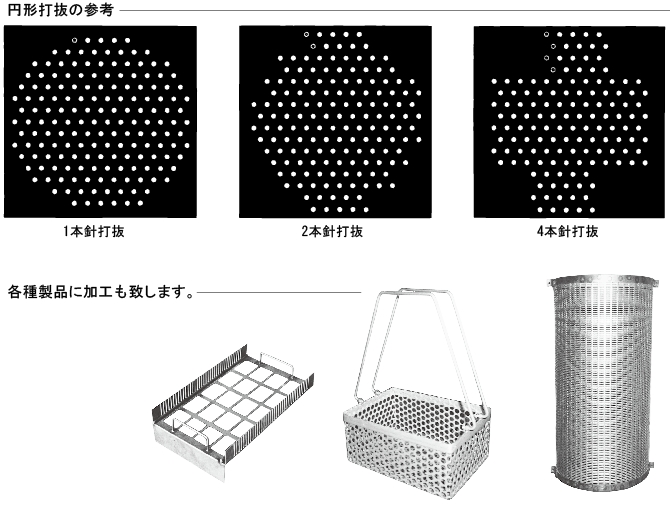 円形打抜の参考

1本針打抜

2本針打抜

4本針打抜

各種製品に加工も致します。